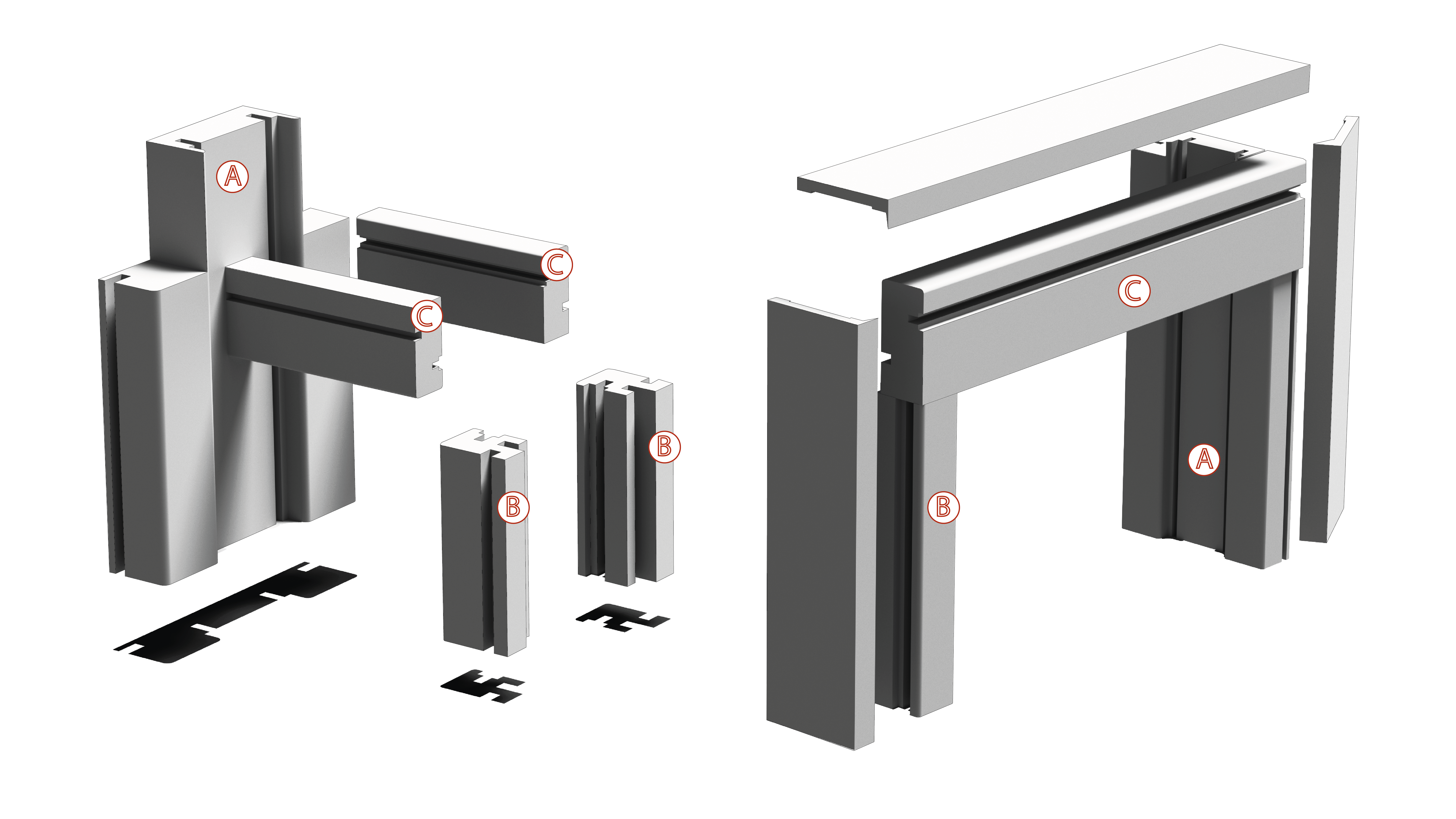 A
C
C
B
B
C
A
B